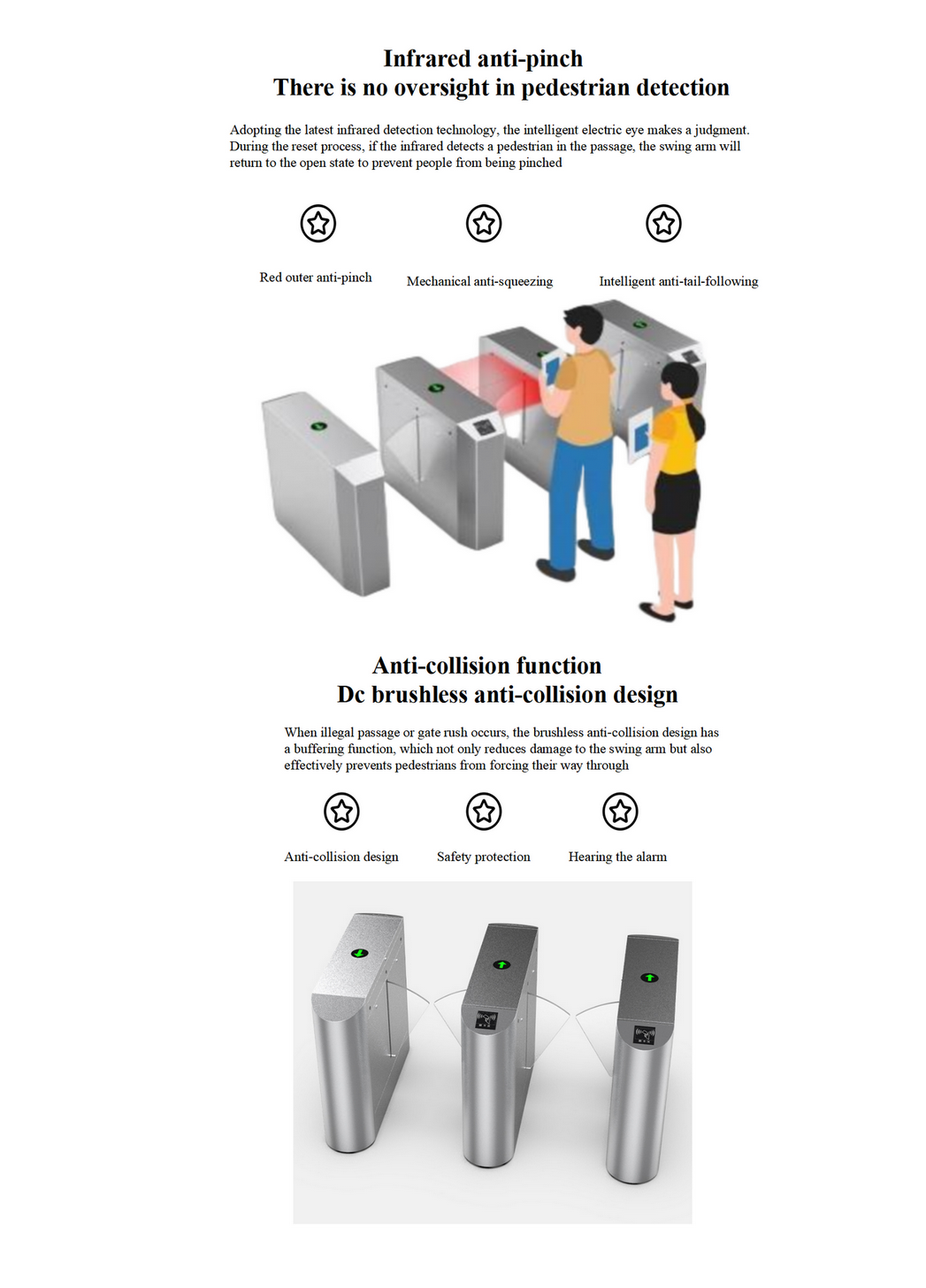 Infrared anti-pinch
There is no oversight in pedestrian detection

Adopting the latest infrared detection technology, the intelligent electric eye makes a judgment. During the reset process, if the infrared detects a pedestrian in the passage, the swing arm will return to the open state to prevent people from being pinched

Red outer anti-pinch

Mechanical anti-squeezing

Intelligent anti-tail-following

Anti-collision function
Dc brushless anti-collision design

When illegal passage or gate rush occurs, the brushless anti-collision design has a buffering function, which not only reduces damage to the swing arm but also effectively prevents pedestrians from forcing their way through

Anti-collision design

Safety protection

Hearing the alarm